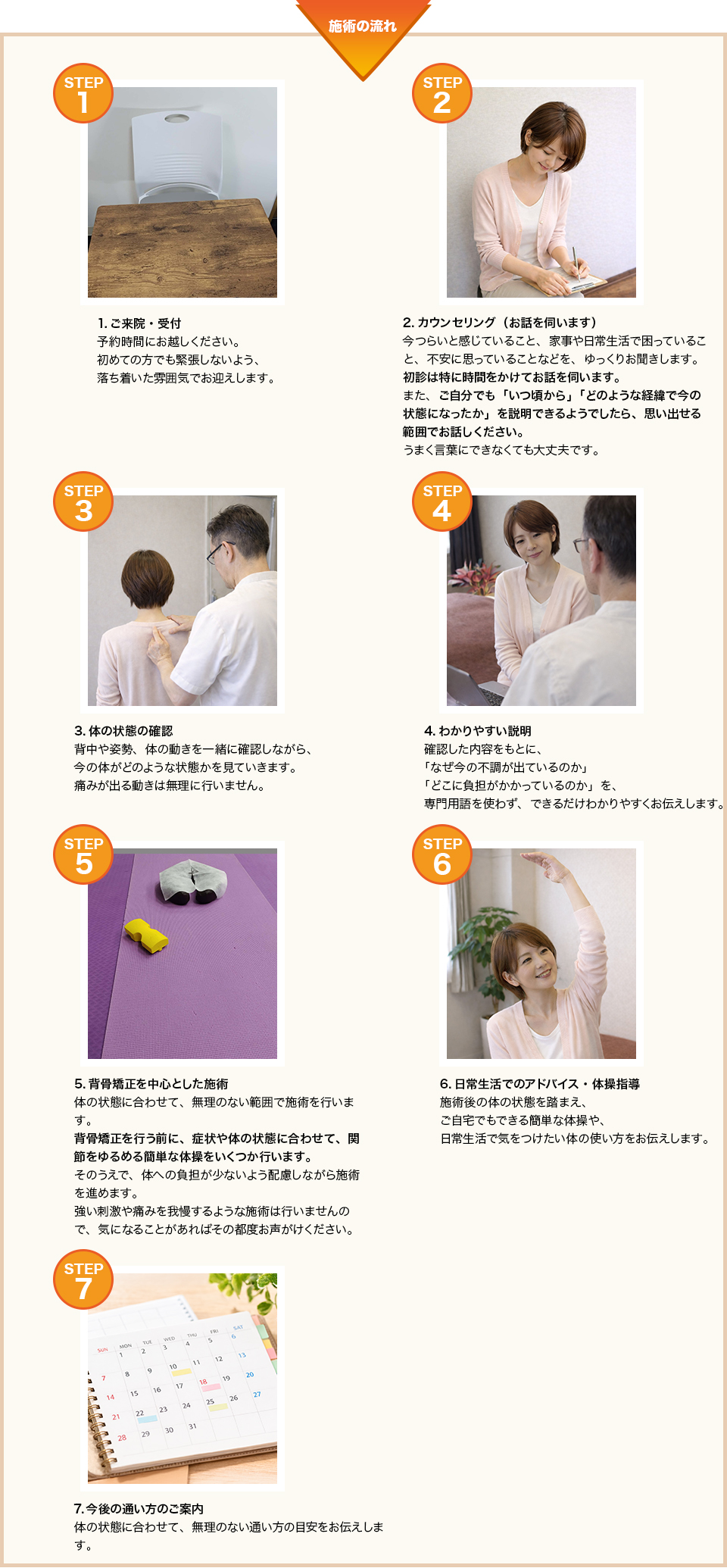 施術の流れ

STEP 1

1. ご来院・受付
予約時間にお越しください。
初めての方でも緊張しないよう、
落ち着いた雰囲気でお迎えします。

STEP 2

2. カウンセリング（お話を伺います）
今つらいと感じていること、家事や日常生活で困っていること、不安に思っていることなどを、ゆっくりお聞きします。
初診は特に時間をかけてお話を伺います。
また、ご自分でも「いつ頃から」「どのような経緯で今の状態になったか」を説明できるようでしたら、思い出せる範囲でお話しください。
うまく言葉にできなくても大丈夫です。

STEP 3

3. 体の状態の確認
背中や姿勢、体の動きを一緒に確認しながら、
今の体がどのような状態かを見ていきます。
痛みが出る動きは無理に行いません。

STEP 4

4. わかりやすい説明
確認した内容をもとに、
「なぜ今の不調が出ているのか」
「どこに負担がかかっているのか」を、
専門用語を使わず、できるだけわかりやすくお伝えします。

STEP 5

5. 背骨矯正を中心とした施術
体の状態に合わせて、無理のない範囲で施術を行います。
背骨矯正を行う前に、症状や体の状態に合わせて、関節をゆるめる簡単な体操をいくつか行います。
そのうえで、体への負担が少ないよう配慮しながら施術を進めます。
強い刺激や痛みを我慢するような施術は行いませんので、気になることがあればその都度お声がけください。

STEP 6

6. 日常生活でのアドバイス・体操指導
施術後の体の状態を踏まえ、
ご自宅でもできる簡単な体操や、
日常生活で気をつけたい体の使い方をお伝えします。

STEP 7

SUN MON TUE WED THU FRI SAT
1 2 3 4 5 6
7 8 9 10 11 12 13
14 15 16 17 18 19 20
21 22 23 24 25 26 27
28 29 30 31

7. 今後の通い方のご案内
体の状態に合わせて、無理のない通い方の目安をお伝えします。